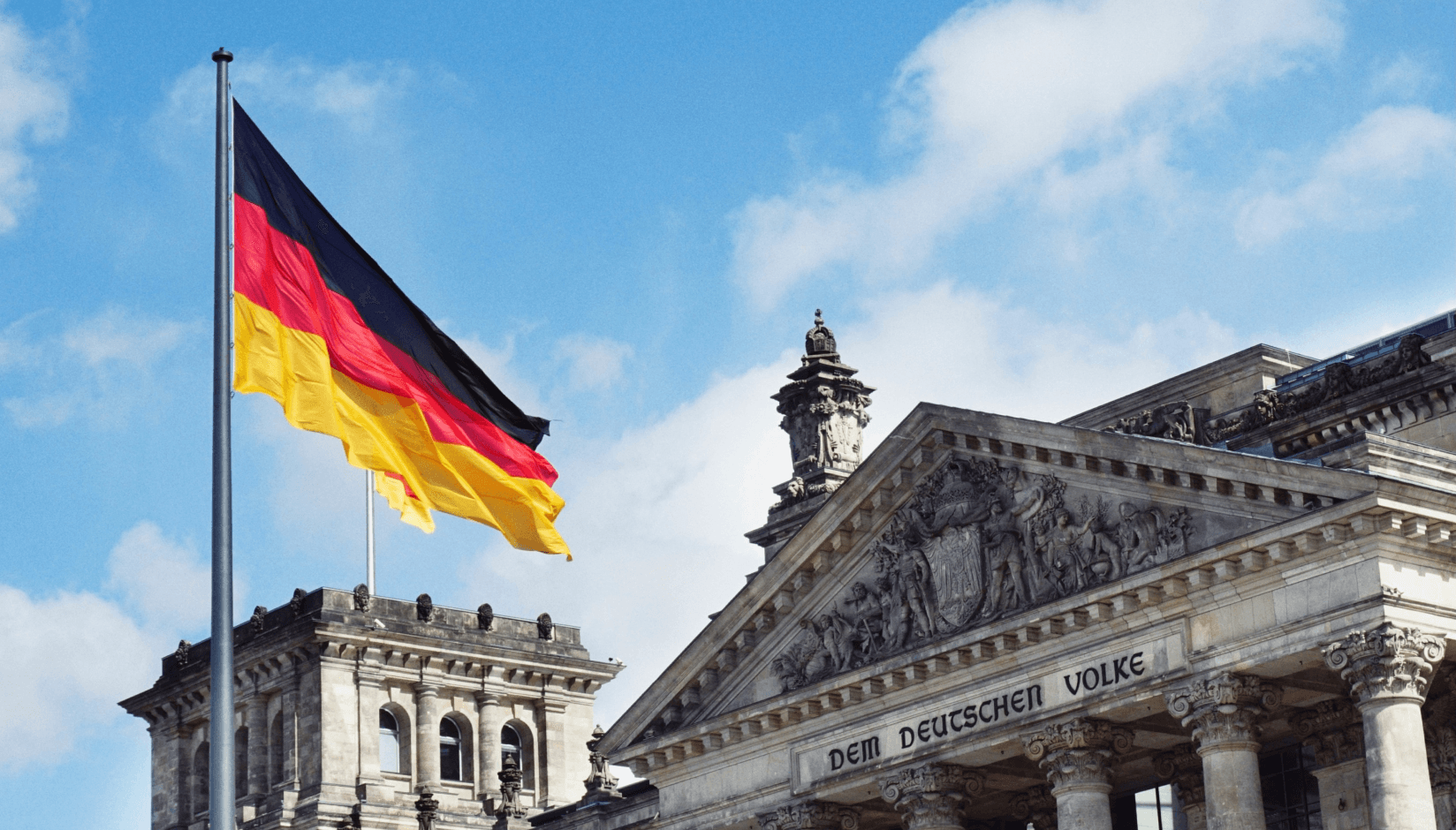 DEM DEUTSCHEN VOLKE